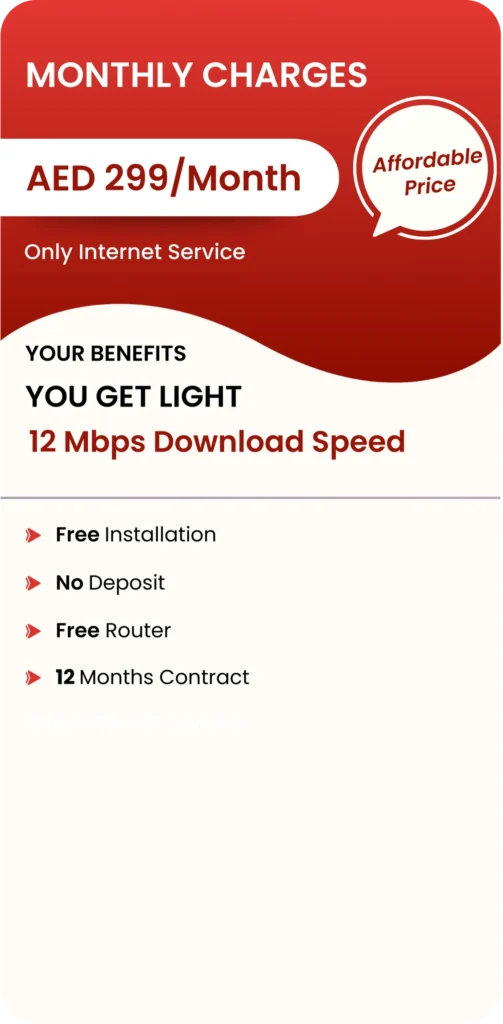 MONTHLY CHARGES

AED 299/Month

Affordable Price

Only Internet Service

YOUR BENEFITS

YOU GET LIGHT

12 Mbps Download Speed

Free Installation

No Deposit

Free Router

12 Months Contract